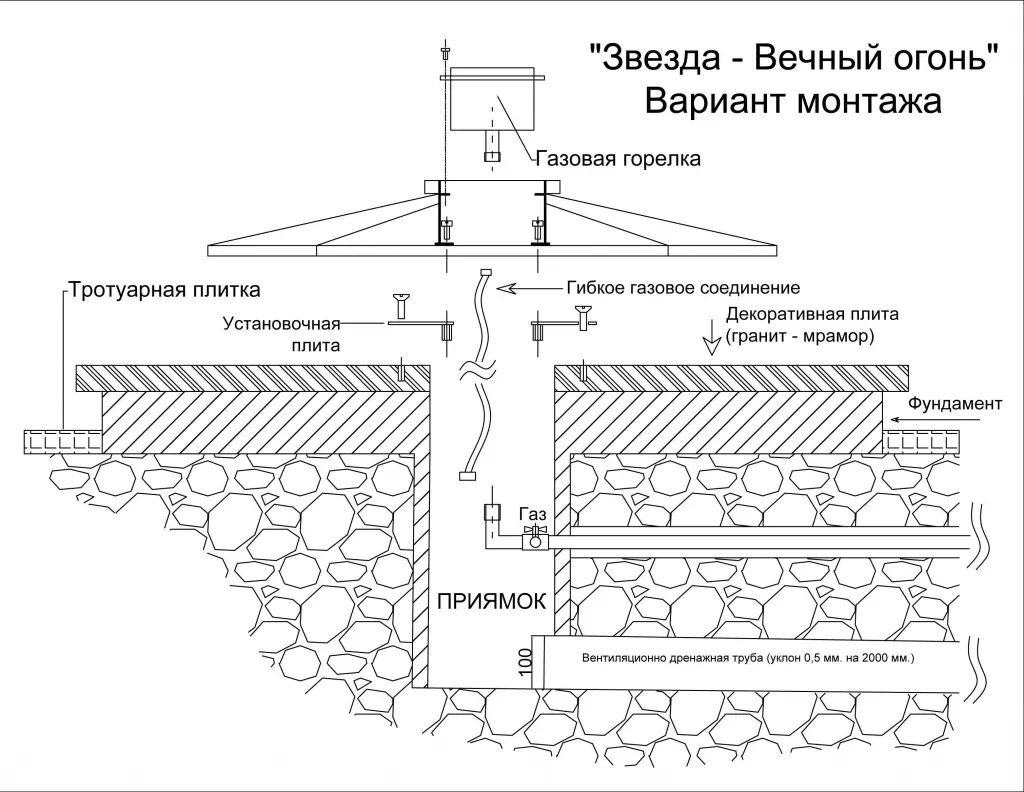 "Звезда - Вечный огонь"
Вариант монтажа

Газовая горелка

Тротуарная плитка

Гибкое газовое соединение

Установочная плита

Декоративная плита (гранит - мрамор)

Фундамент

Газ

ПРИЯМОК

100

Вентиляционно дренажная труба (уклон 0,5 мм. на 2000 мм.)